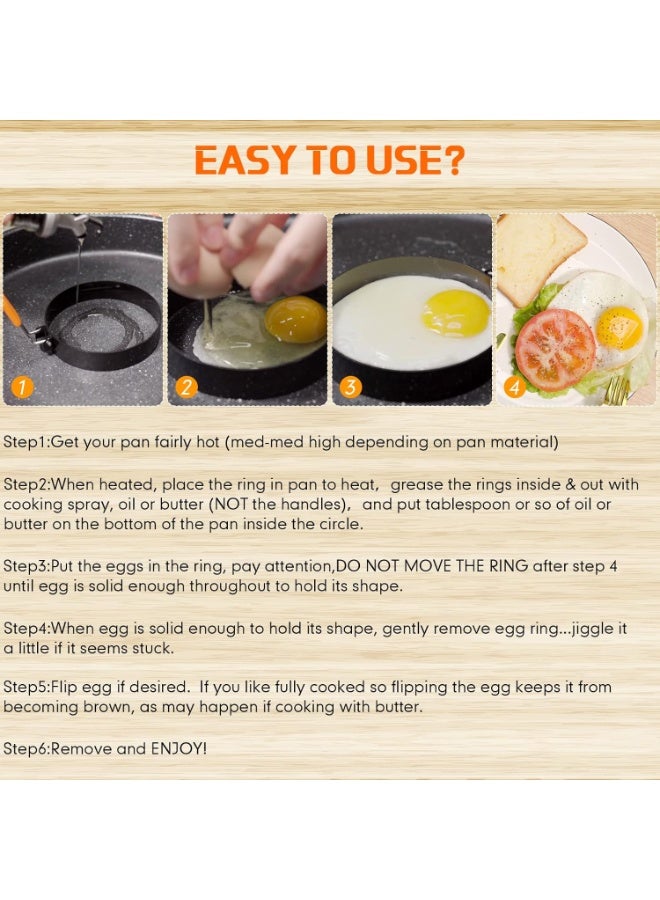 EASY TO USE?

1

2

3

4

Step1:Get your pan fairly hot (med-med high depending on pan material)

Step2:When heated, place the ring in pan to heat, grease the rings inside & out with cooking spray, oil or butter (NOT the handles), and put tablespoon or so of oil or butter on the bottom of the pan inside the circle.

Step3:Put the eggs in the ring, pay attention,DO NOT MOVE THE RING after step 4 until egg is solid enough throughout to hold its shape.

Step4:When egg is solid enough to hold its shape, gently remove egg ring...jiggle it a little if it seems stuck.

Step5:Flip egg if desired. If you like fully cooked so flipping the egg keeps it from becoming brown, as may happen if cooking with butter.

Step6:Remove and ENJOY!